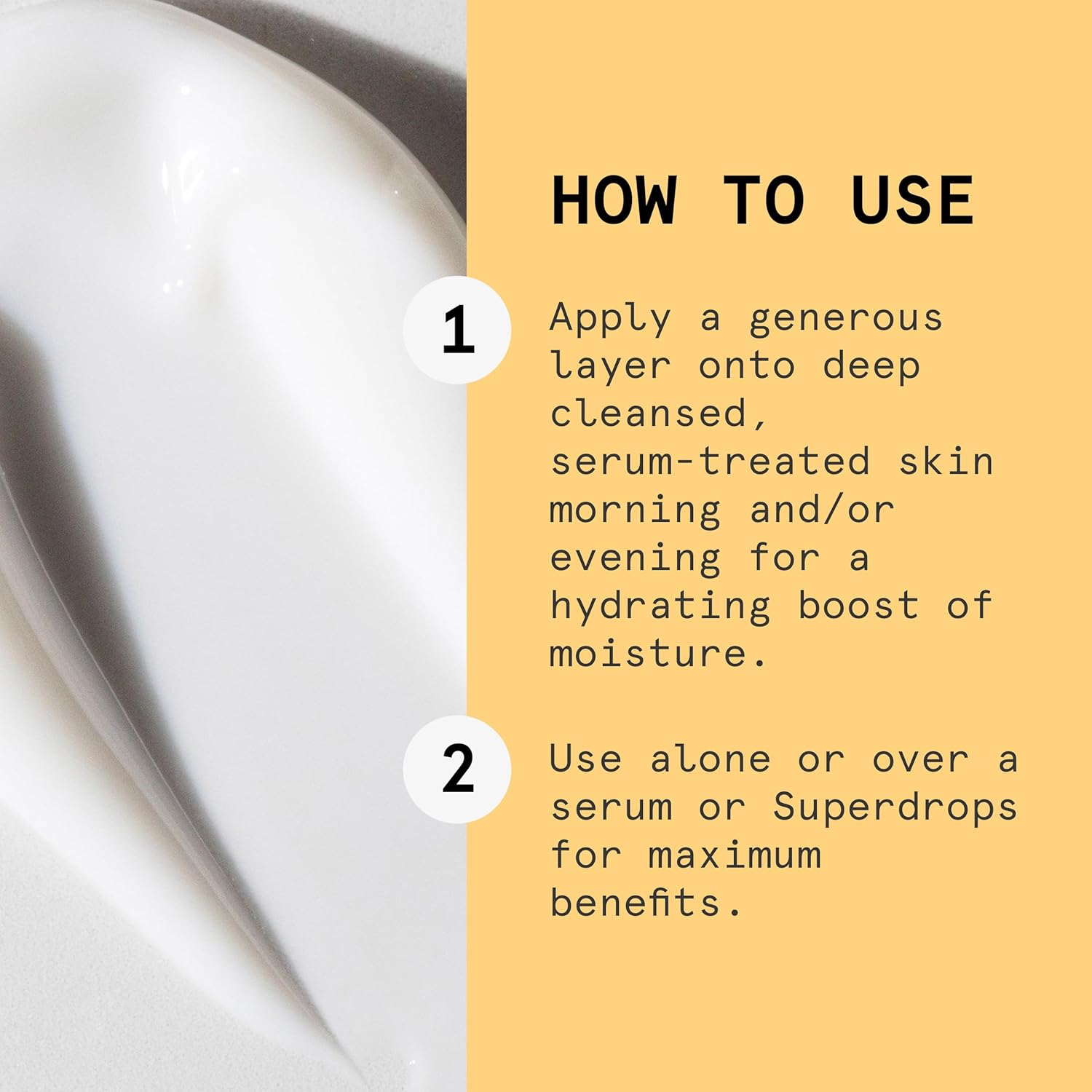 HOW TO USE

1 Apply a generous layer onto deep cleansed, serum-treated skin morning and/or evening for a hydrating boost of moisture.

2 Use alone or over a serum or Superdrops for maximum benefits.