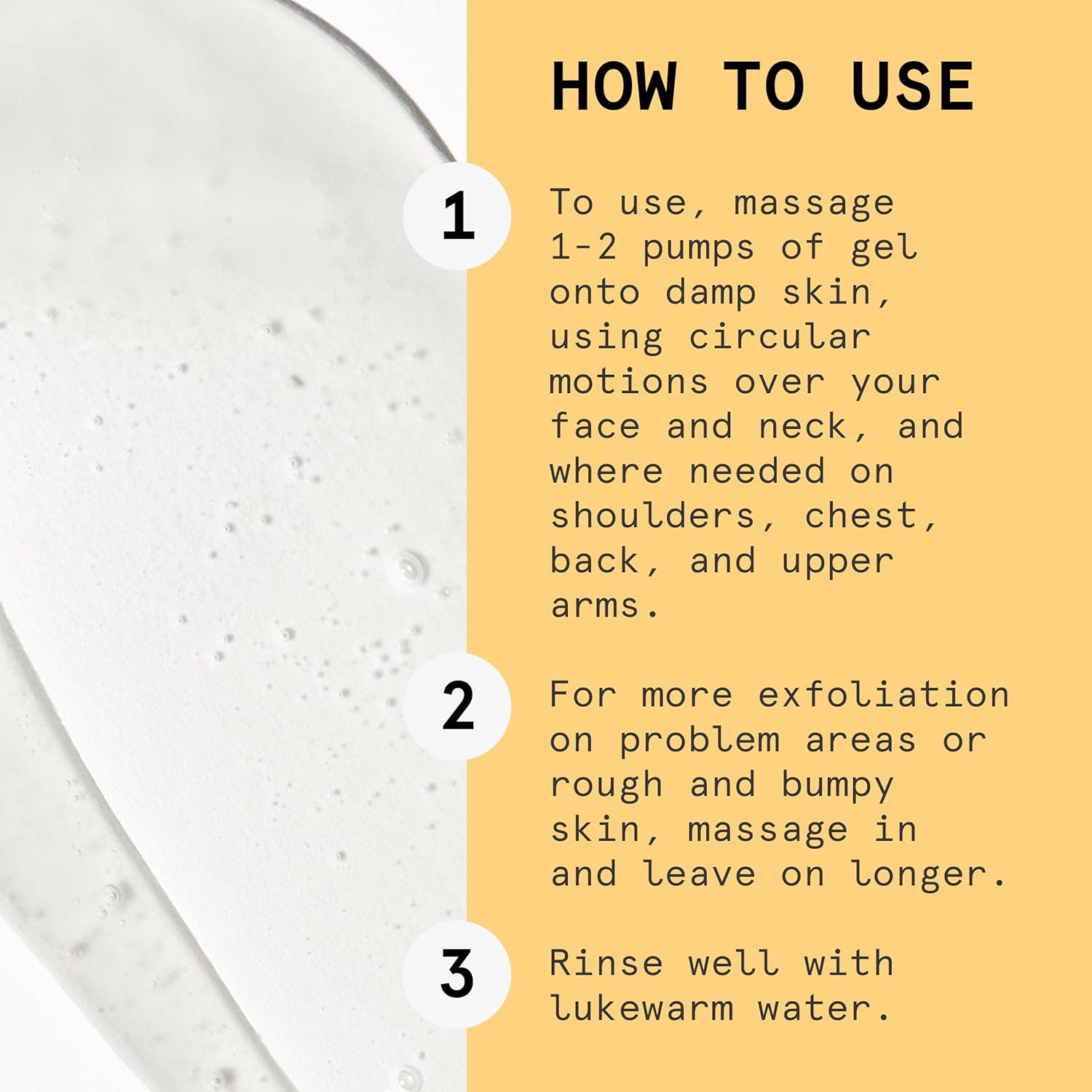 HOW TO USE

1

To use, massage 1-2 pumps of gel onto damp skin, using circular motions over your face and neck, and where needed on shoulders, chest, back, and upper arms.

2

For more exfoliation on problem areas or rough and bumpy skin, massage in and leave on longer.

3

Rinse well with lukewarm water.